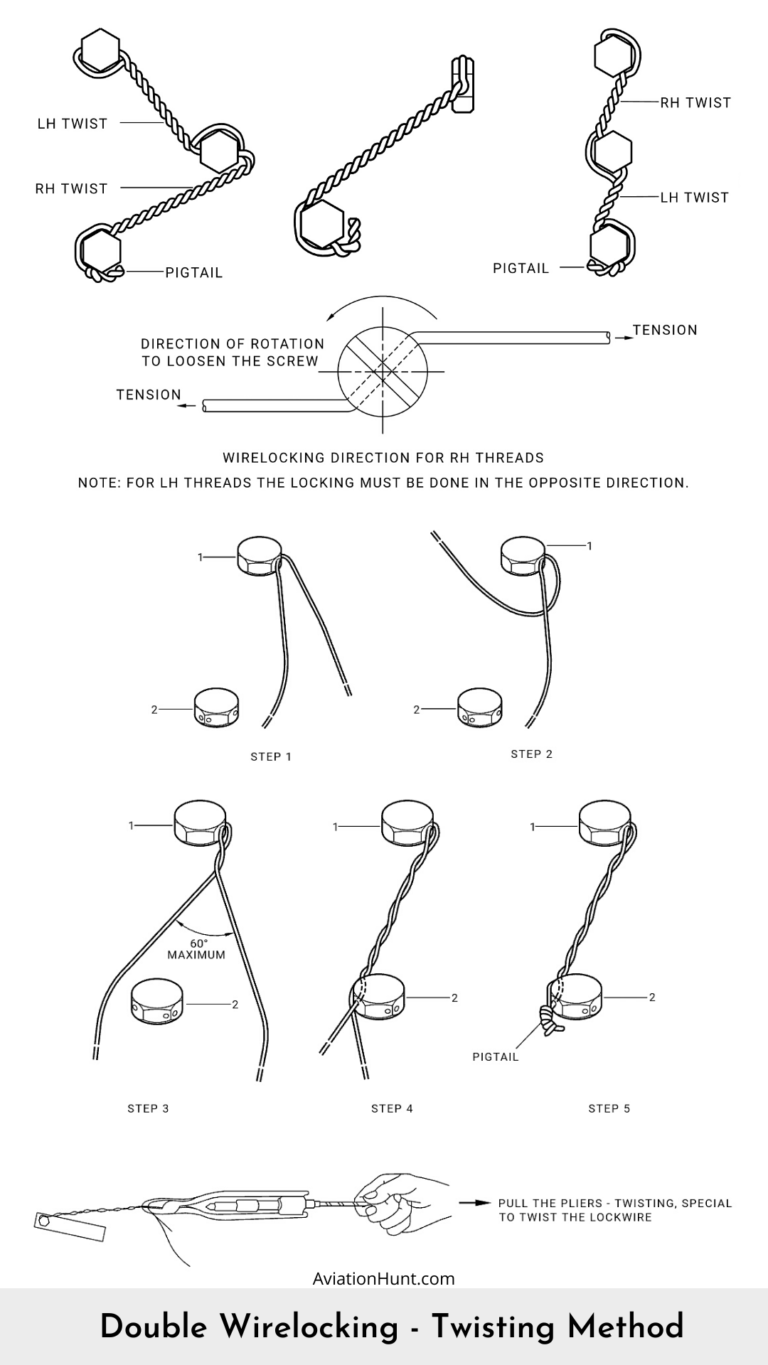 LH TWIST
RH TWIST
PIGTAIL

RH TWIST
LH TWIST
PIGTAIL

DIRECTION OF ROTATION TO LOOSEN THE SCREW
TENSION
TENSION

WIRELOCKING DIRECTION FOR RH THREADS
NOTE: FOR LH THREADS THE LOCKING MUST BE DONE IN THE OPPOSITE DIRECTION.

1
2
STEP 1

1
2
STEP 2

1
60°
MAXIMUM
2
STEP 3

1
2
STEP 4

1
2
PIGTAIL
STEP 5

PULL THE PLIERS - TWISTING, SPECIAL TO TWIST THE LOCKWIRE

AviationHunt.com

Double Wirelocking - Twisting Method