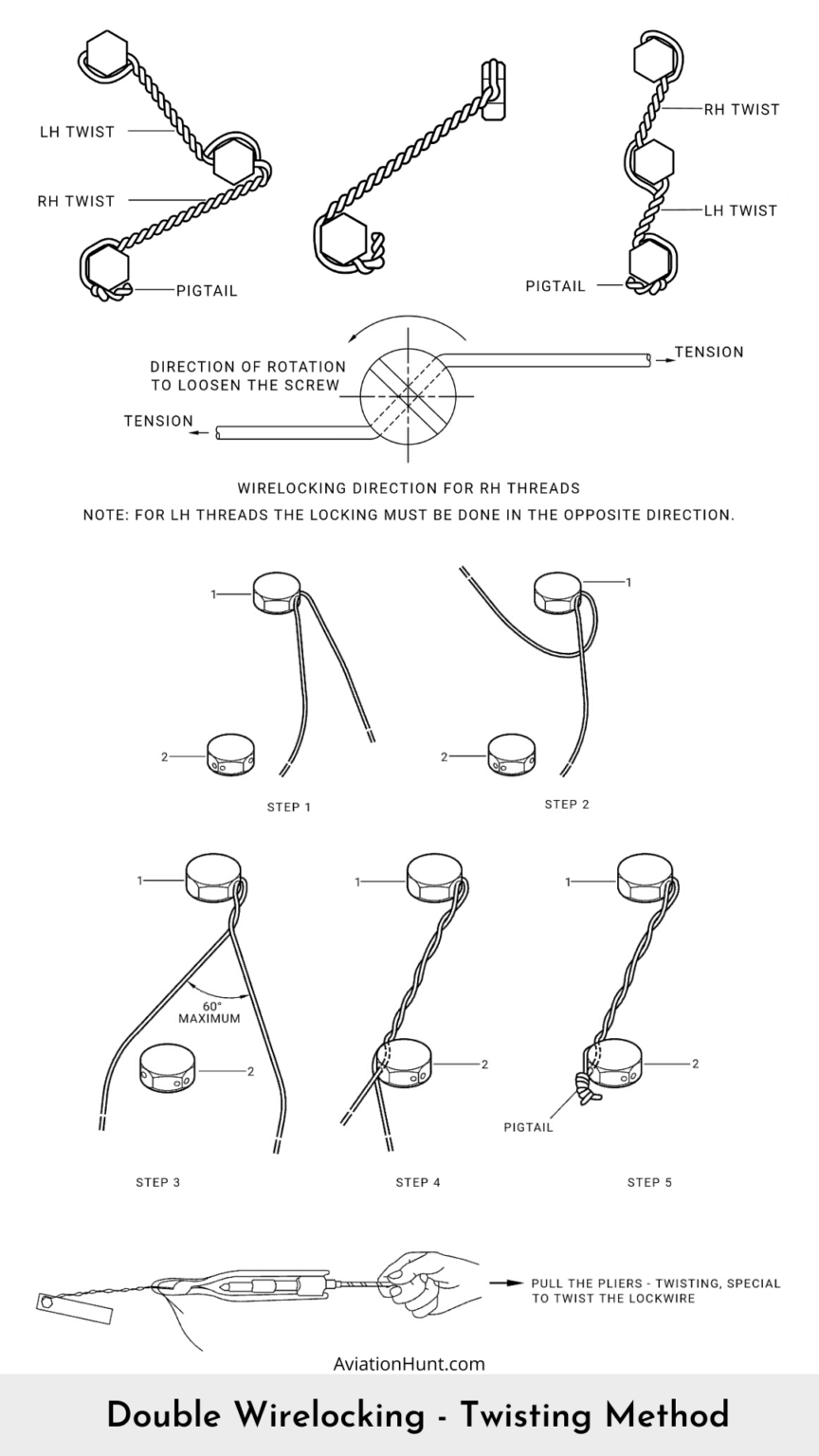 LH TWIST
RH TWIST
PIGTAIL

RH TWIST
LH TWIST
PIGTAIL

DIRECTION OF ROTATION TO LOOSEN THE SCREW
TENSION
TENSION

WIRELOCKING DIRECTION FOR RH THREADS
NOTE: FOR LH THREADS THE LOCKING MUST BE DONE IN THE OPPOSITE DIRECTION.

1
2
STEP 1

1
2
STEP 2

1
60° MAXIMUM
2
STEP 3

1
2
STEP 4

1
2
PIGTAIL
STEP 5

PULL THE PLIERS - TWISTING, SPECIAL TO TWIST THE LOCKWIRE

AviationHunt.com

Double Wirelocking - Twisting Method